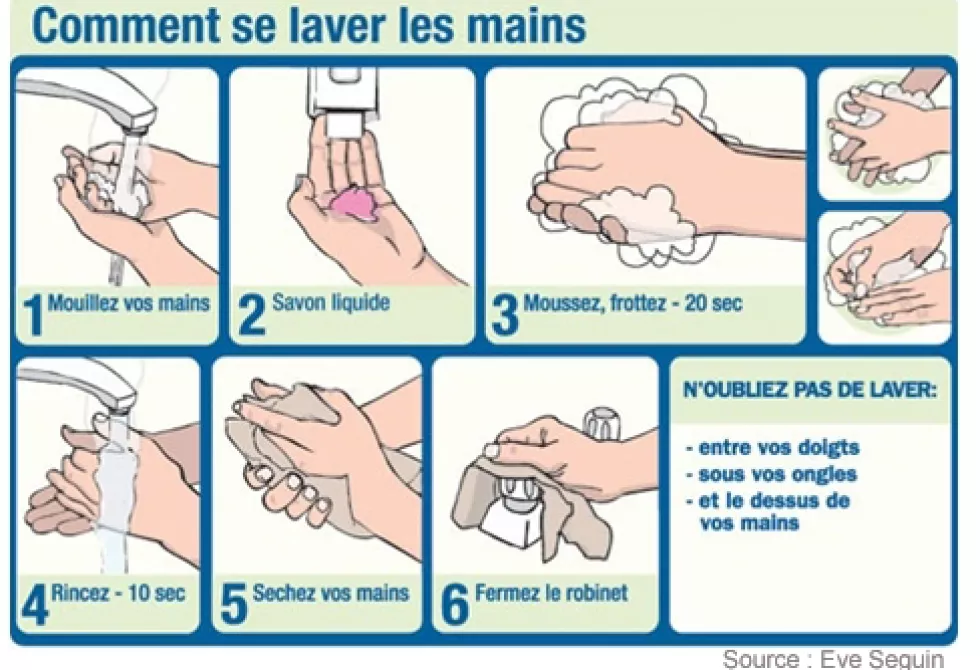 Comment se laver les mains

1 Mouillez vos mains

2 Savon liquide

3 Moussez, frottez - 20 sec

4 Rincez - 10 sec

5 Sechez vos mains

6 Fermez le robinet

N'OUBLIEZ PAS DE LAVER:

- entre vos doigts
- sous vos ongles
- et le dessus de vos mains

Source : Eve Seguin